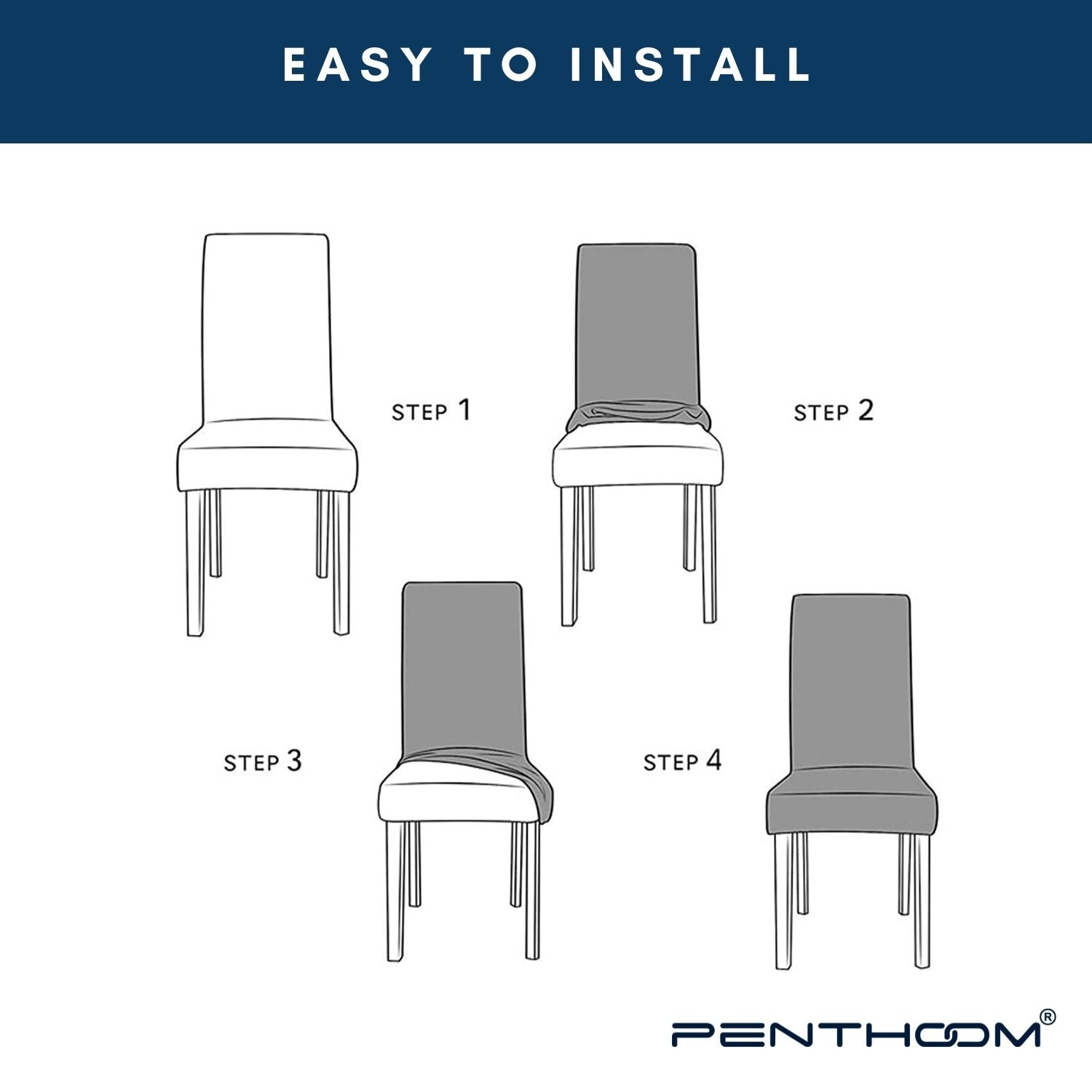 EASY TO INSTALL

STEP 1

STEP 2

STEP 3

STEP 4

PENTHOOM®