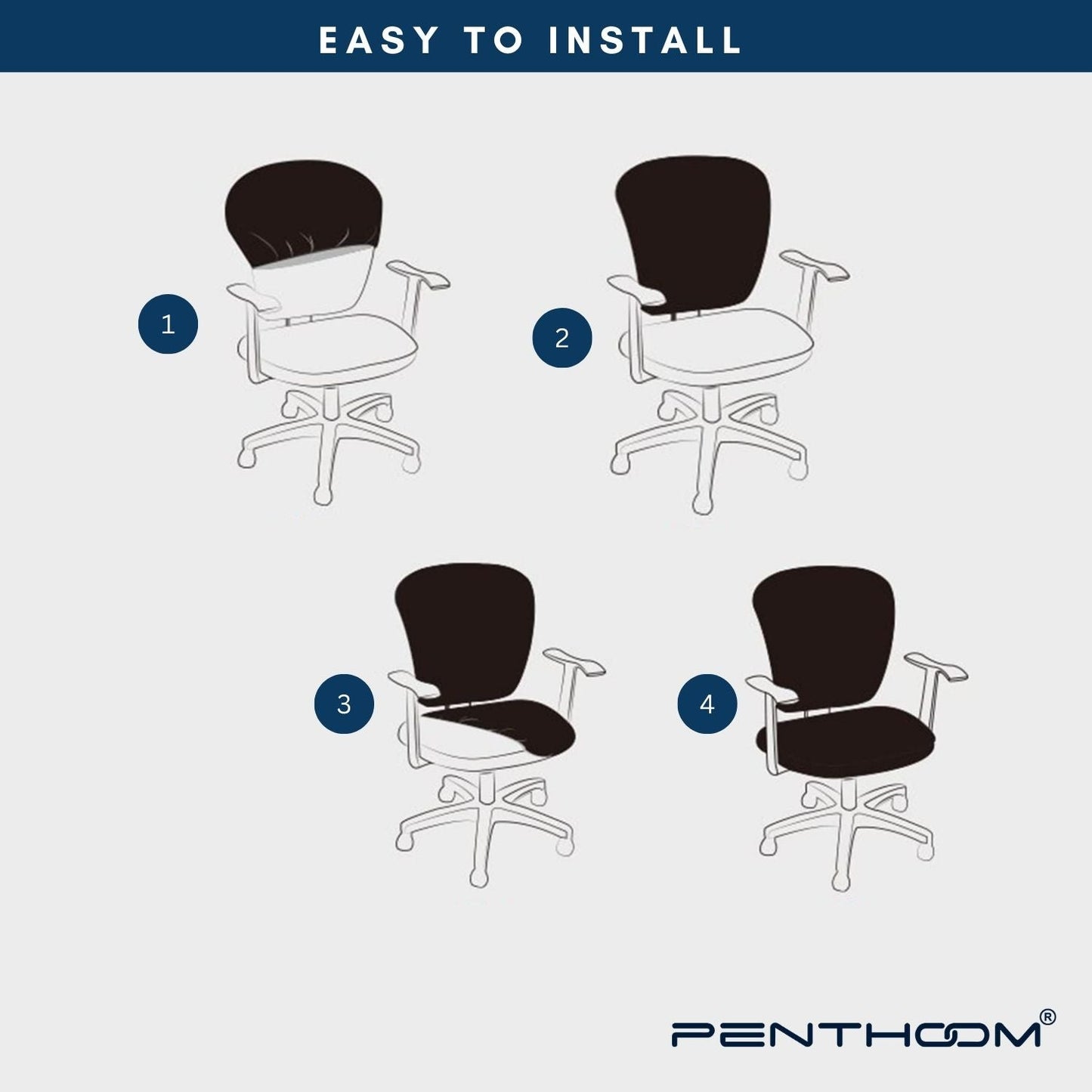 EASY TO INSTALL

1

2

3

4

PENTHOOM®