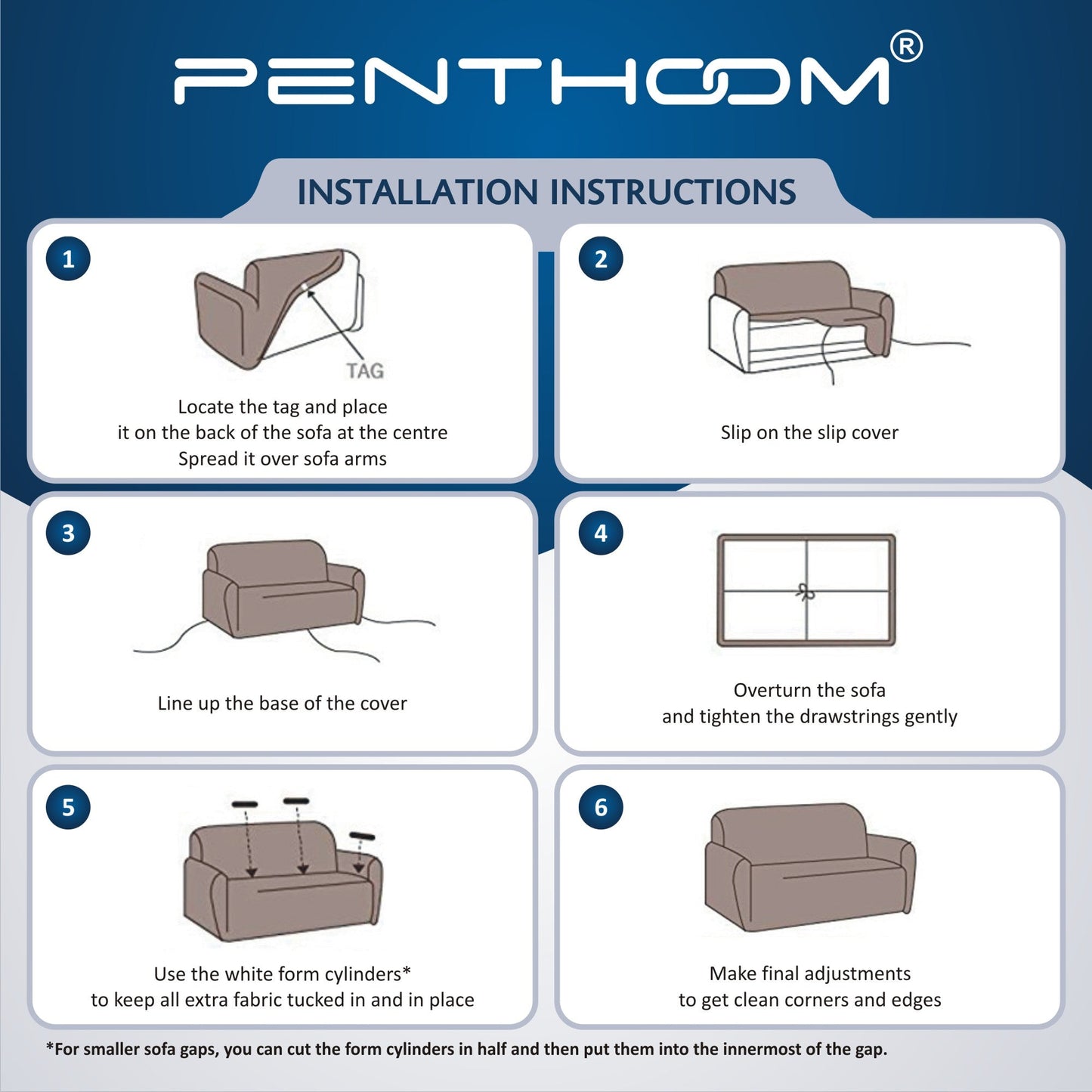 PENTHOOM®

INSTALLATION INSTRUCTIONS

1

TAG

Locate the tag and place
it on the back of the sofa at the centre
Spread it over sofa arms

2

Slip on the slip cover

3

Line up the base of the cover

4

Overturn the sofa
and tighten the drawstrings gently

5

Use the white form cylinders*
to keep all extra fabric tucked in and in place

6

Make final adjustments
to get clean corners and edges

*For smaller sofa gaps, you can cut the form cylinders in half and then put them into the innermost of the gap.