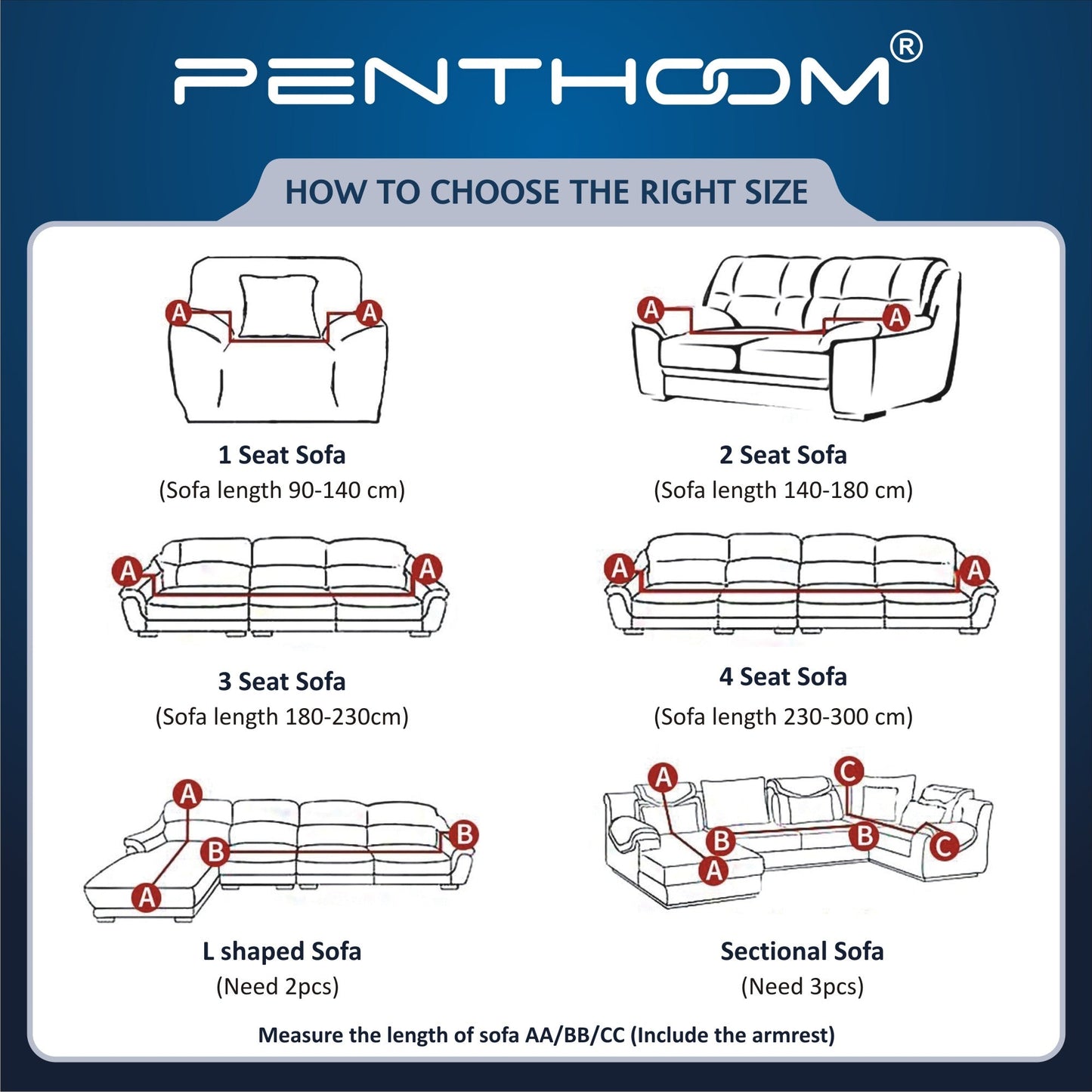 PENTHOOM®

HOW TO CHOOSE THE RIGHT SIZE

A A

1 Seat Sofa
(Sofa length 90-140 cm)

A A

2 Seat Sofa
(Sofa length 140-180 cm)

A A

3 Seat Sofa
(Sofa length 180-230cm)

A A

4 Seat Sofa
(Sofa length 230-300 cm)

A B B A

L shaped Sofa
(Need 2pcs)

A C B B A C

Sectional Sofa
(Need 3pcs)

Measure the length of sofa AA/BB/CC (Include the armrest)