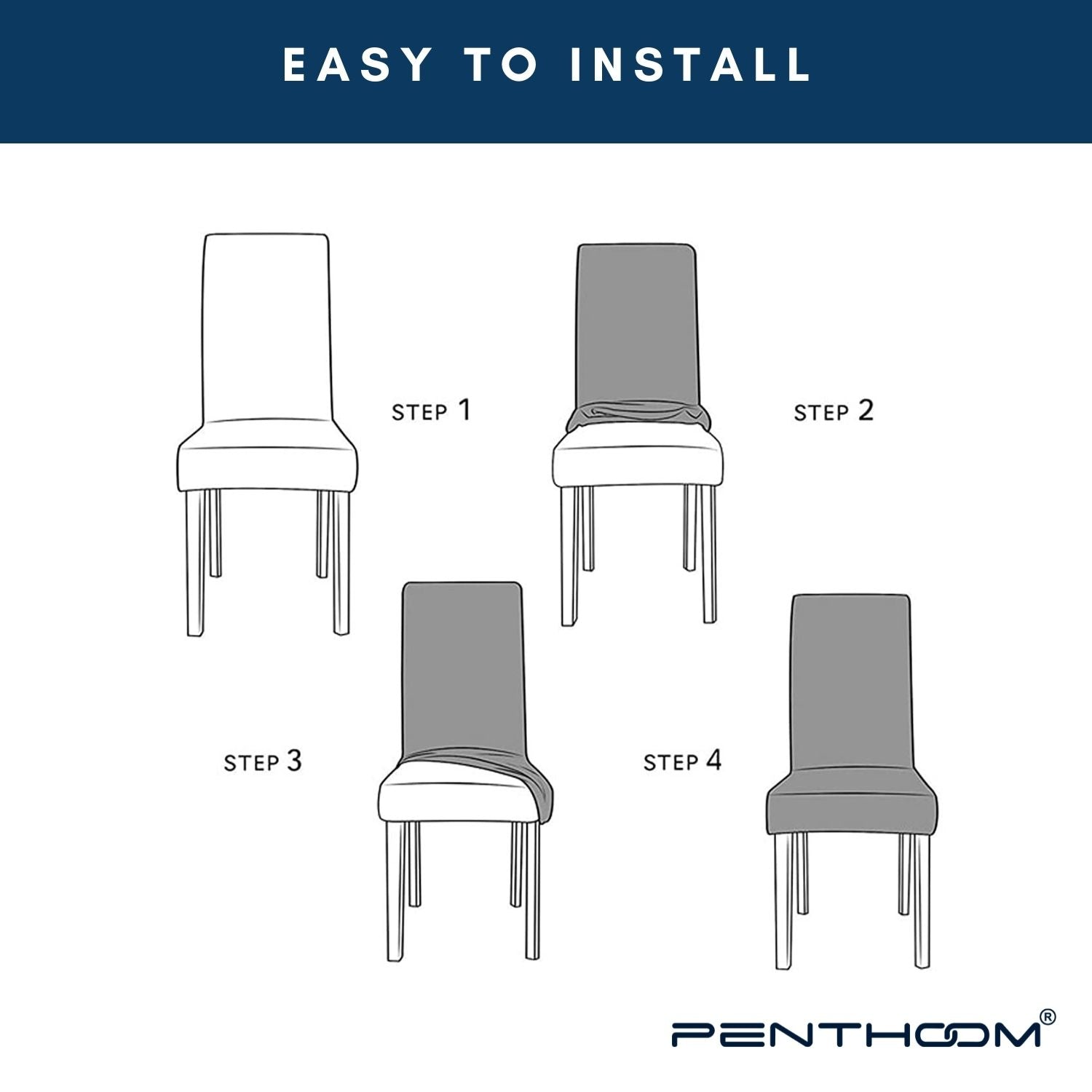 EASY TO INSTALL

STEP 1

STEP 2

STEP 3

STEP 4

PENTHOOM®