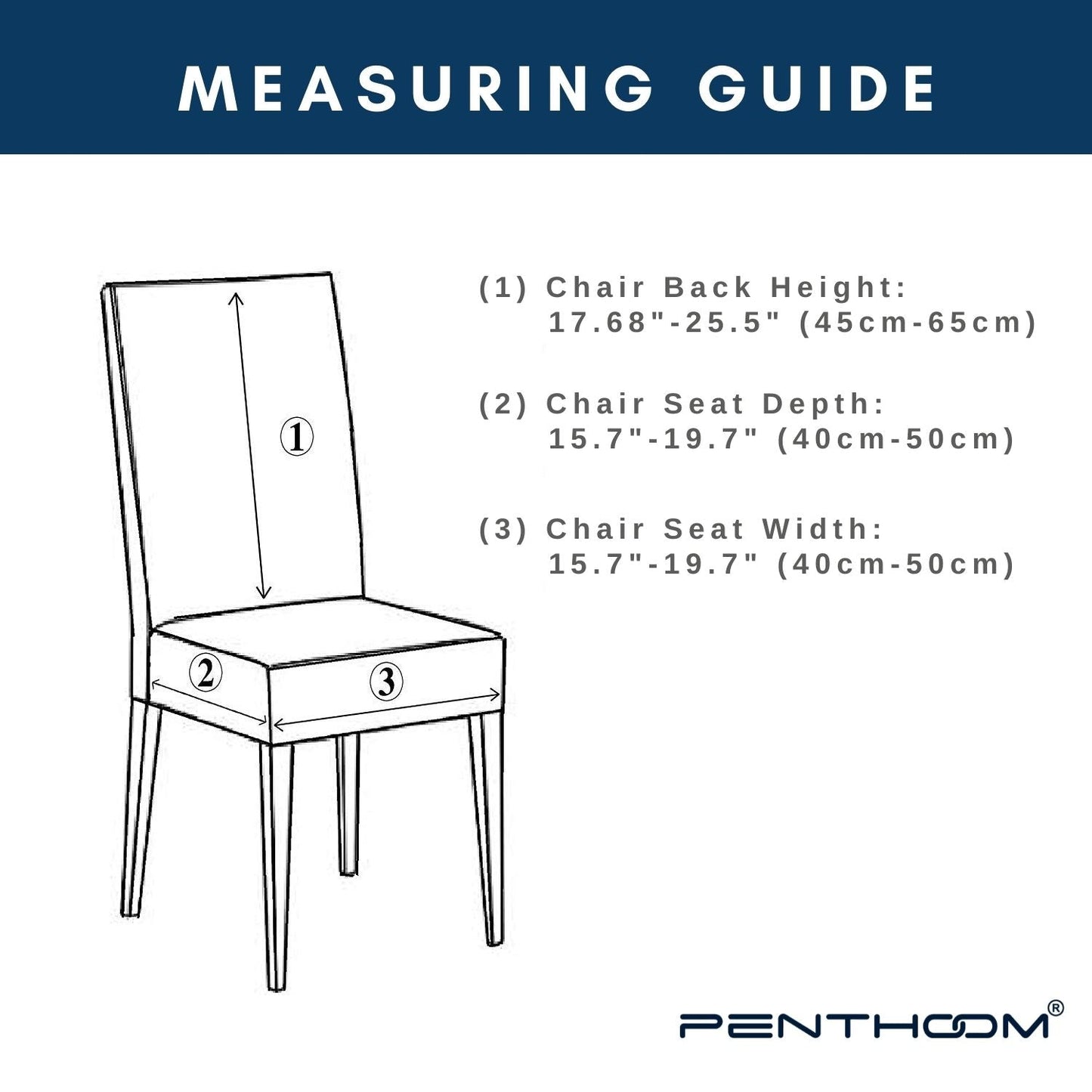 MEASURING GUIDE

1

2

3

(1) Chair Back Height:
17.68"-25.5" (45cm-65cm)

(2) Chair Seat Depth:
15.7"-19.7" (40cm-50cm)

(3) Chair Seat Width:
15.7"-19.7" (40cm-50cm)

PENTHOOM®